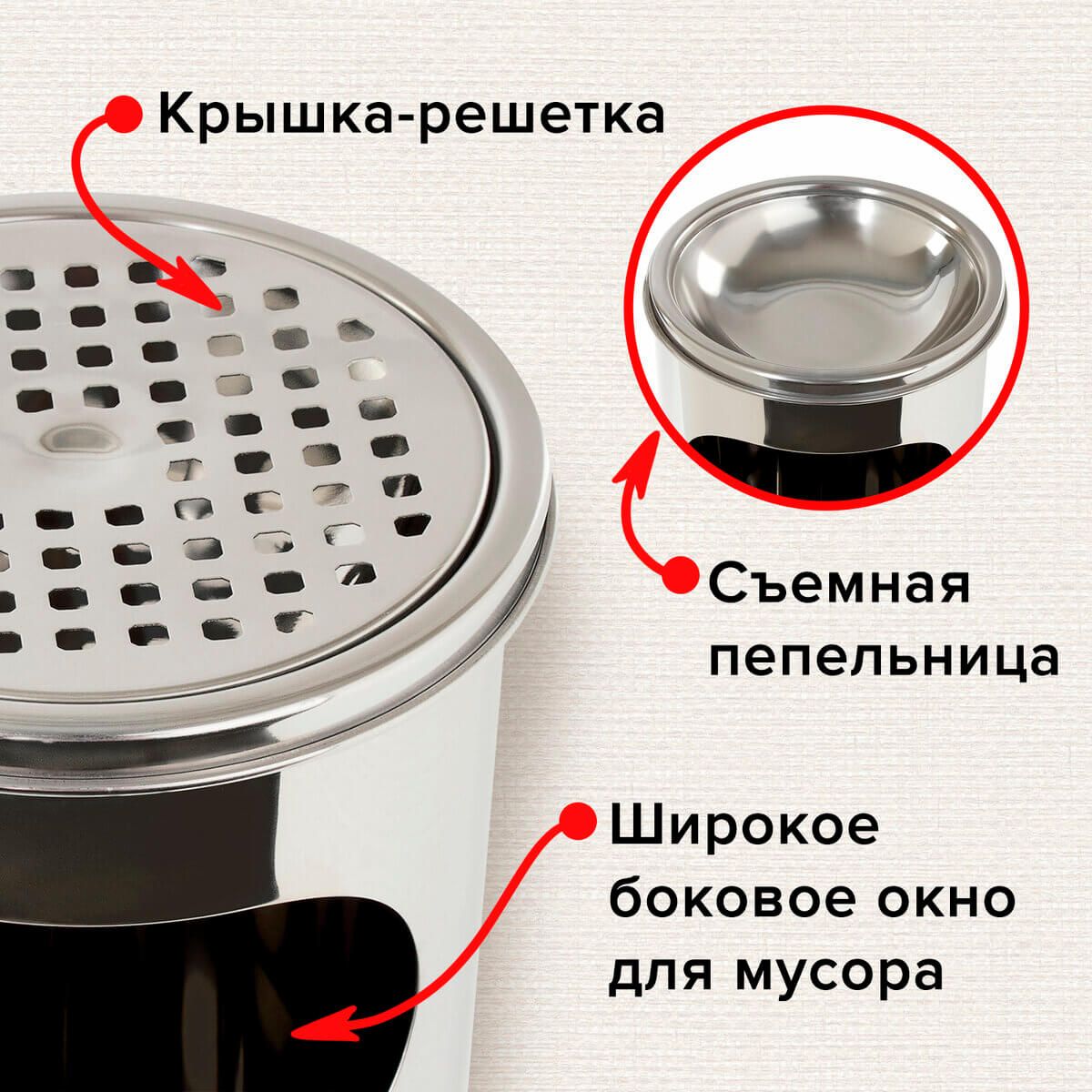 Крышка-решетка

Съемная пепельница

Широкое боковое окно для мусора